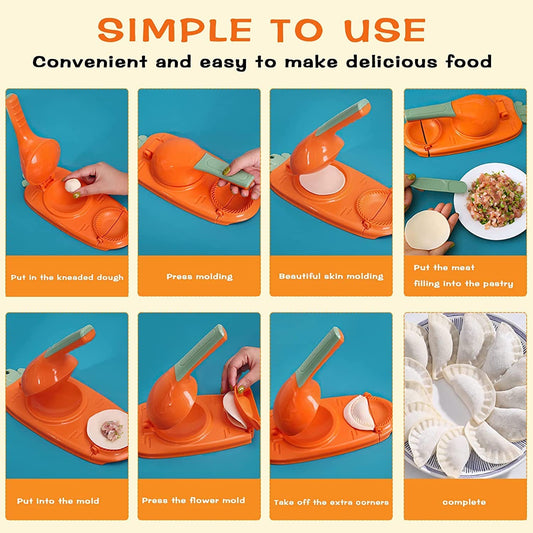 SIMPLE TO USE

Convenient and easy to make delicious food

Put in the kneaded dough

Press molding

Beautiful skin molding

Put the meat filling into the pastry

Put into the mold

Press the flower mold

Take off the extra corners

complete