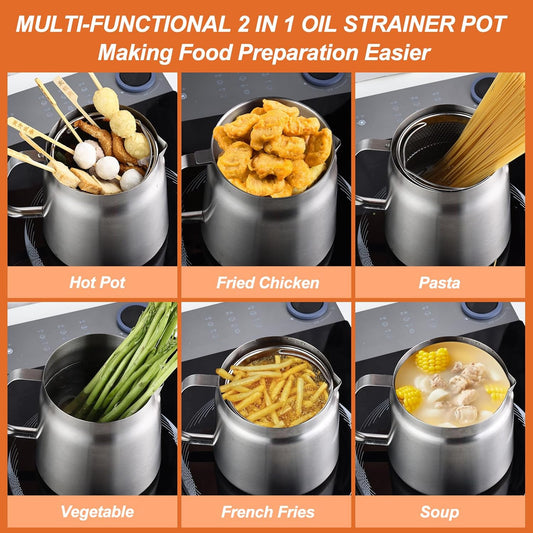 MULTI-FUNCTIONAL 2 IN 1 OIL STRAINER POT
Making Food Preparation Easier

Hot Pot

Fried Chicken

Pasta

Vegetable

French Fries

Soup