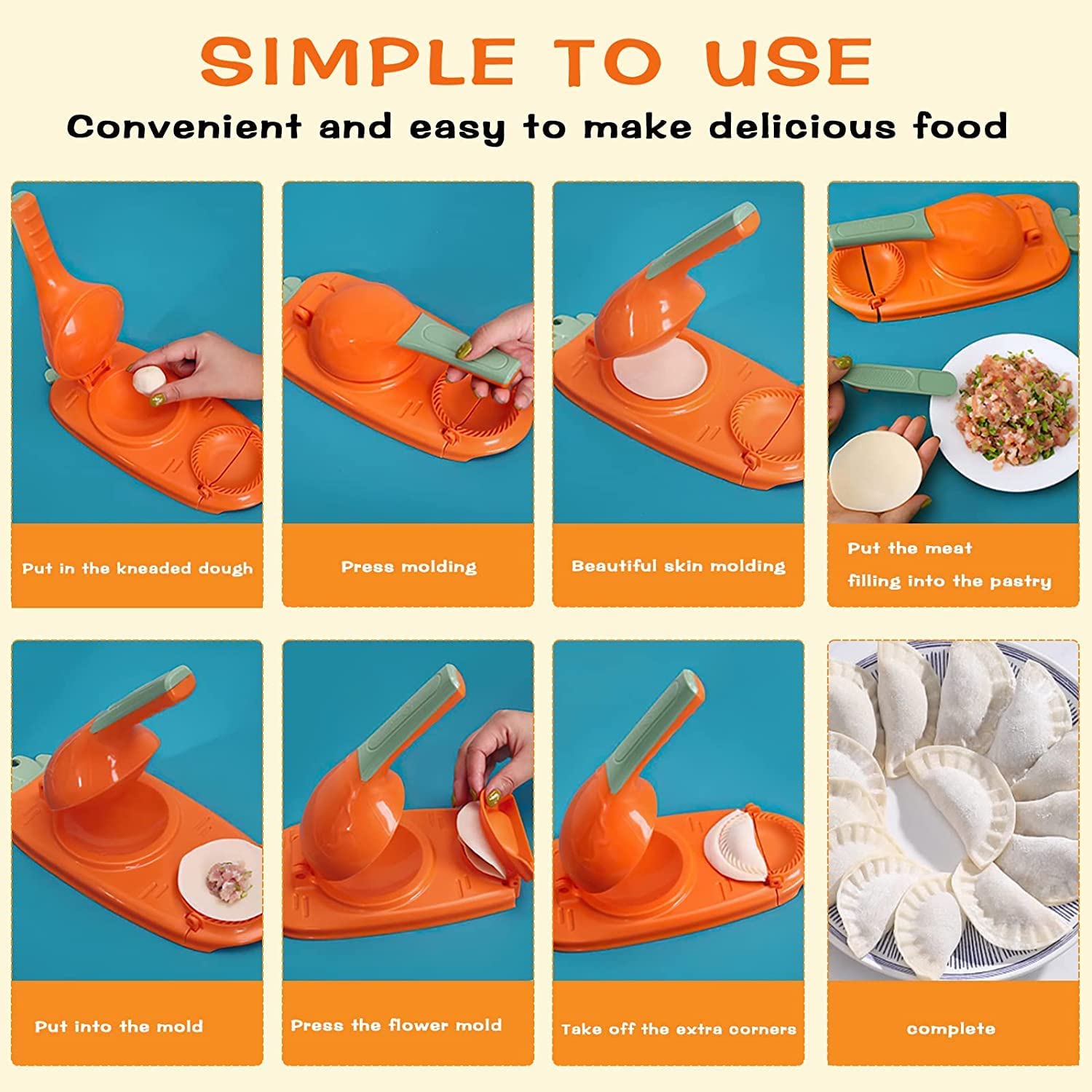 SIMPLE TO USE

Convenient and easy to make delicious food

Put in the kneaded dough

Press molding

Beautiful skin molding

Put the meat filling into the pastry

Put into the mold

Press the flower mold

Take off the extra corners

complete